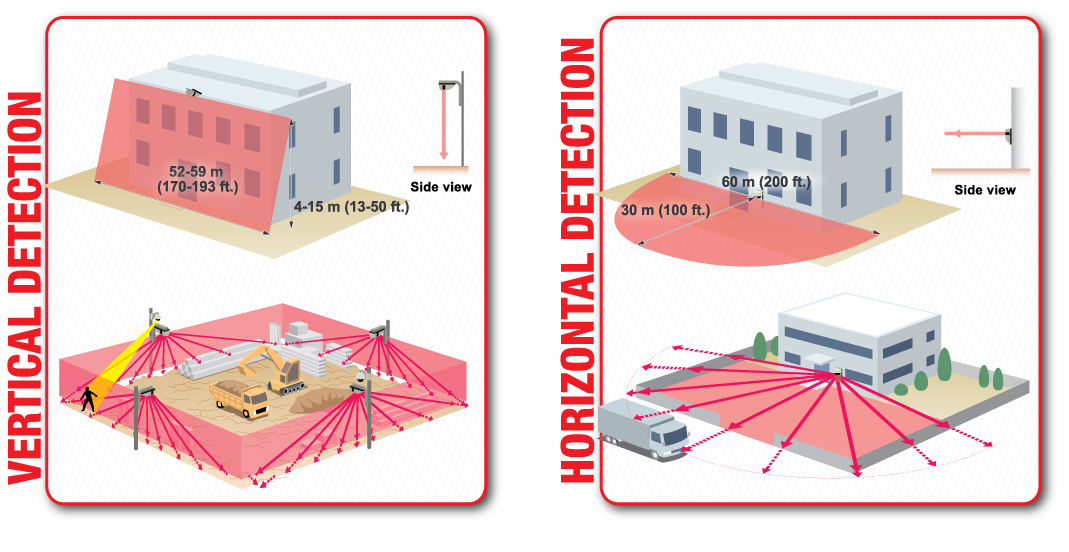 VERTICAL DETECTION

52-59 m
(170-193 ft.)

4-15 m (13-50 ft.)

Side view

HORIZONTAL DETECTION

60 m (200 ft.)

30 m (100 ft.)

Side view